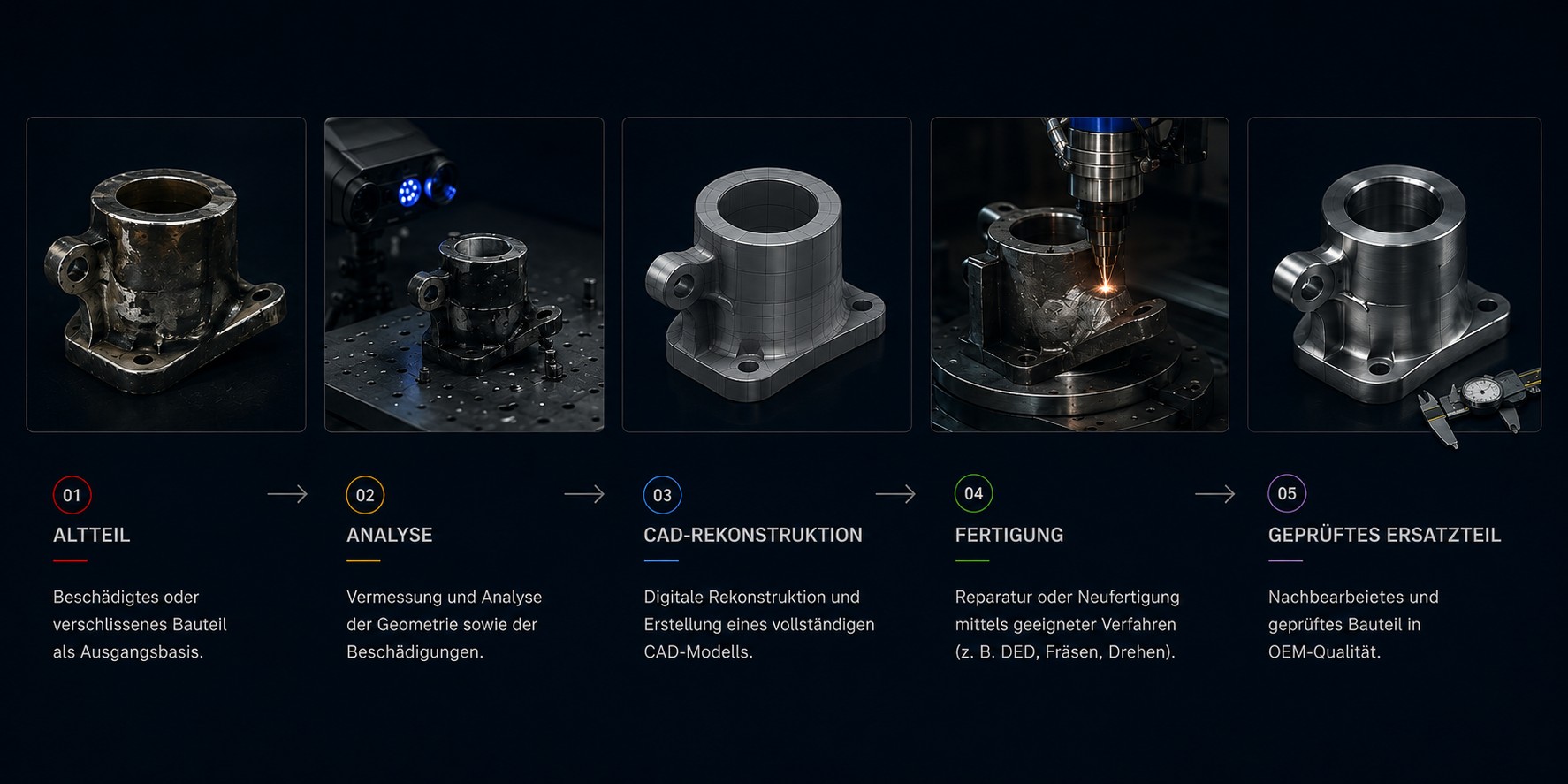 01
ALTTEIL
Beschädigtes oder verschlissenes Bauteil als Ausgangsbasis.

02
ANALYSE
Vermessung und Analyse der Geometrie sowie der Beschädigungen.

03
CAD-REKONSTRUKTION
Digitale Rekonstruktion und Erstellung eines vollständigen CAD-Modells.

04
FERTIGUNG
Reparatur oder Neufertigung mittels geeigneter Verfahren (z. B. DED, Fräsen, Drehen).

05
GEPRÜFTES ERSATZTEIL
Nachbearbeietes und geprüftes Bauteil in OEM-Qualität.